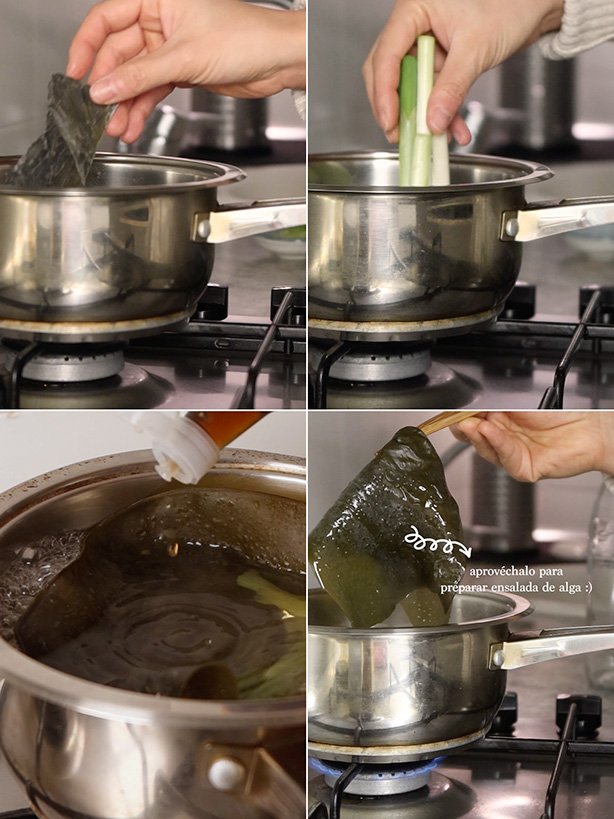 aprovéchalo para preparar ensalada de alga :)